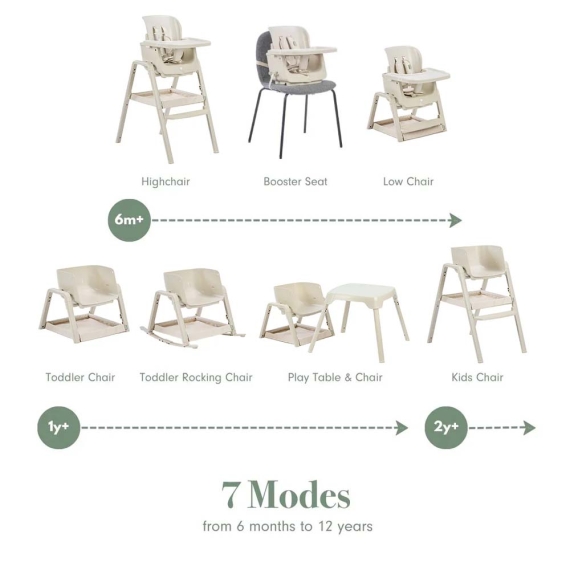 Highchair

Booster Seat

Low Chair

6m+

Toddler Chair

Toddler Rocking Chair

Play Table & Chair

Kids Chair

1y+

2y+

7 Modes

from 6 months to 12 years